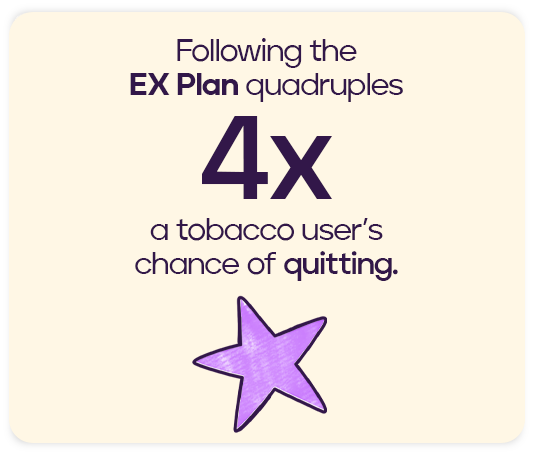 Following the EX Plan quadruples

4x

a tobacco user's chance of quitting.