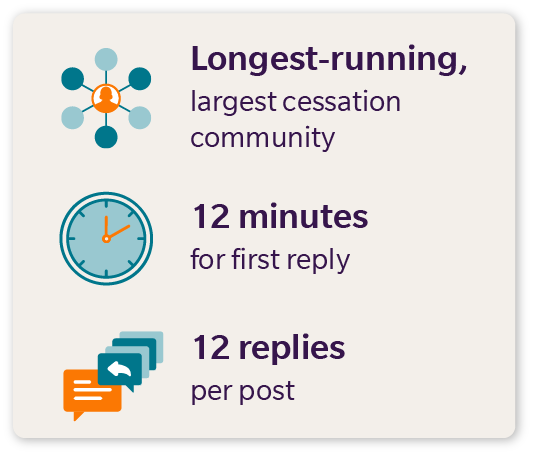 Longest-running,
largest cessation community

12 minutes
for first reply

12 replies
per post