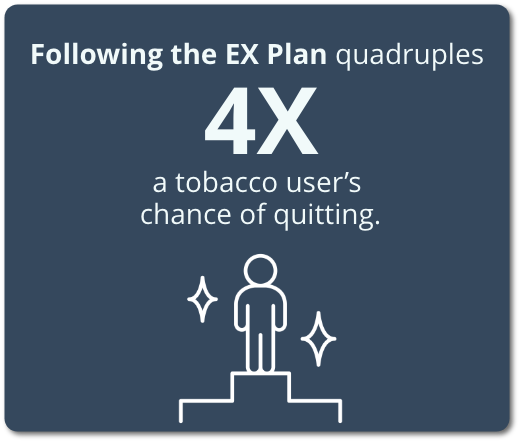 Following the EX Plan quadruples

4X

a tobacco user's chance of quitting.