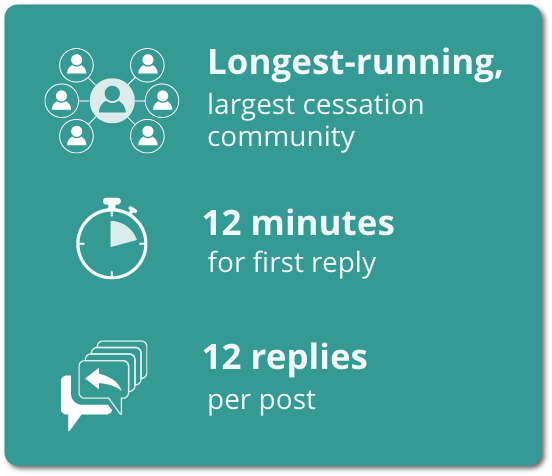 Longest-running,
largest cessation community

12 minutes
for first reply

12 replies
per post